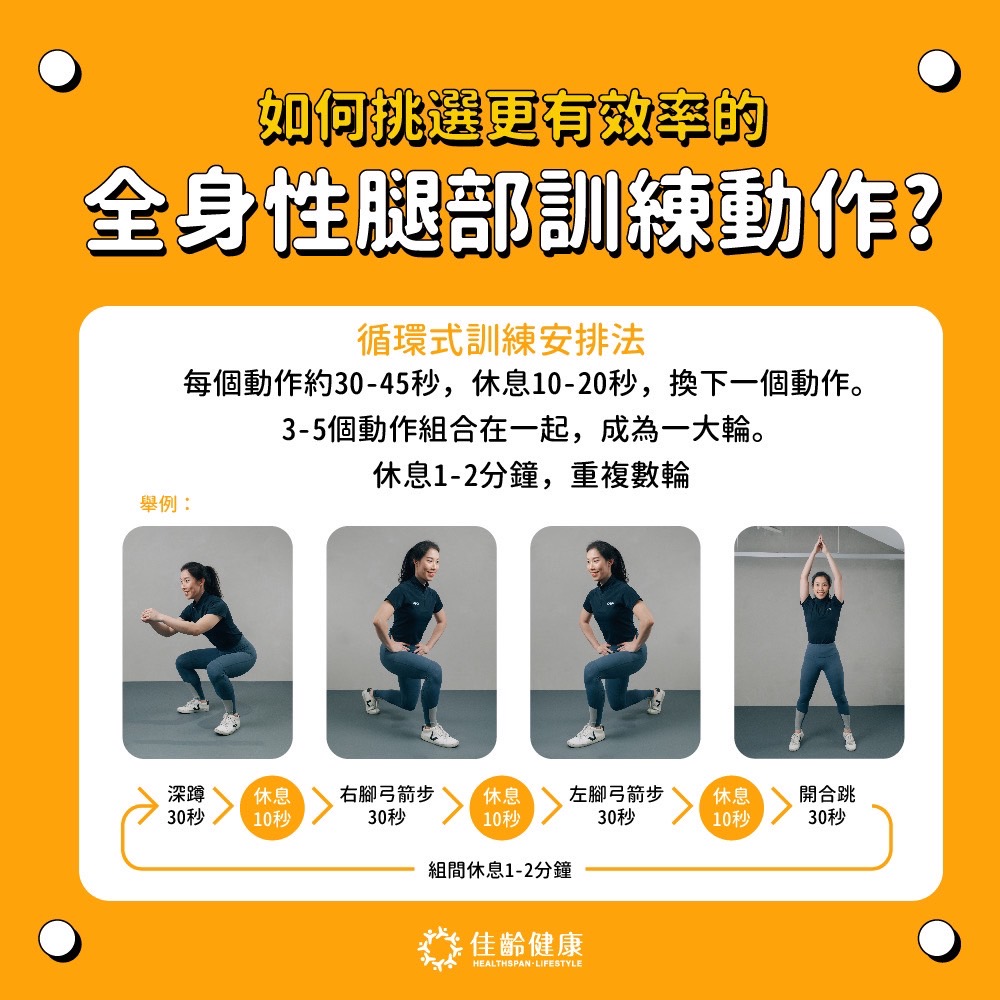 如何挑選更有效率的
全身性腿部訓練動作?

循環式訓練安排法
每個動作約30-45秒，休息10-20秒，換下一個動作。
3-5個動作組合在一起，成為一大輪。
休息1-2分鐘，重複數輪

舉例：

深蹲 30秒
休息 10秒
右腳弓箭步 30秒
休息 10秒
左腳弓箭步 30秒
休息 10秒
開合跳 30秒
組間休息1-2分鐘

佳齡健康
HEALTHSPAN·LIFESTYLE